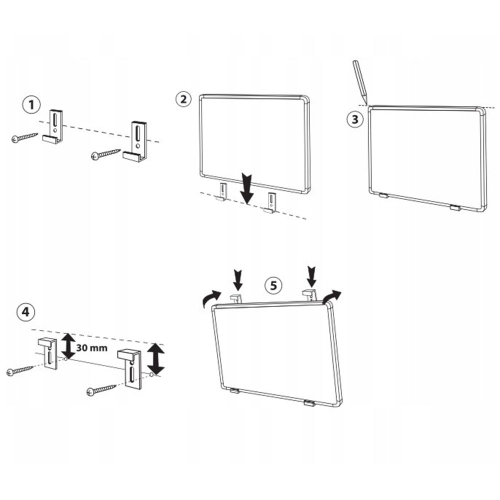 1

2

3

4

30 mm

5