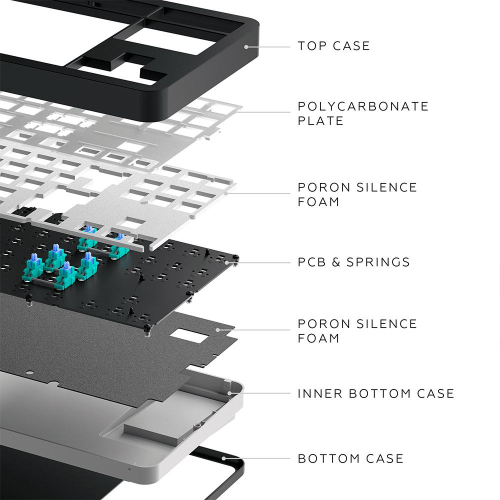 TOP CASE

POLYCARBONATE PLATE

PORON SILENCE FOAM

PCB & SPRINGS

PORON SILENCE FOAM

INNER BOTTOM CASE

BOTTOM CASE